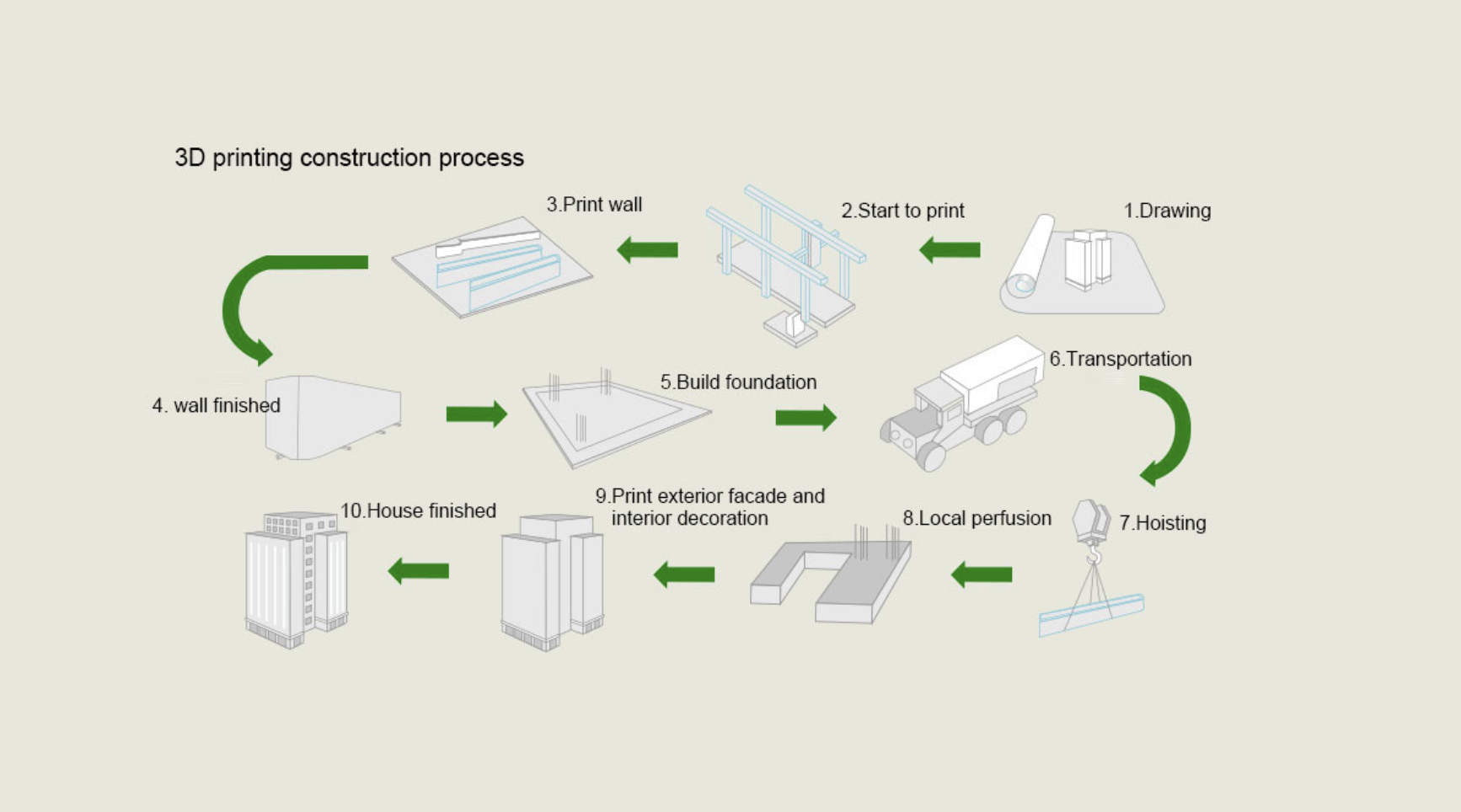 3D printing construction process

1.Drawing

2.Start to print

3.Print wall

4. wall finished

5.Build foundation

6.Transportation

7.Hoisting

8.Local perfusion

9.Print exterior facade and interior decoration

10.House finished